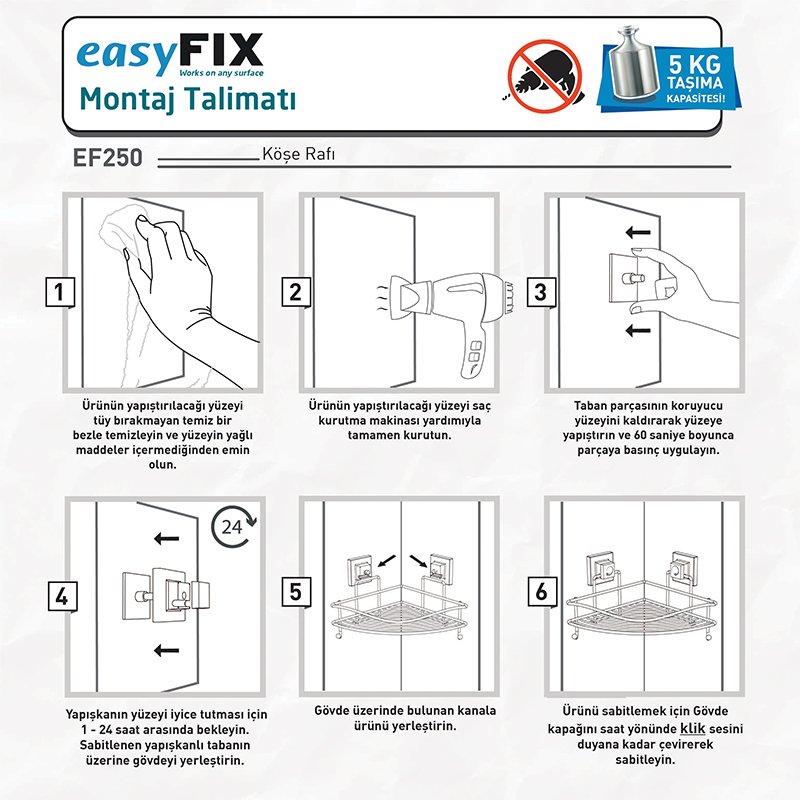 easyFIX
Works on any surface
Montaj Talimatı

5 KG
TAŞIMA
KAPASİTESİ!

EF250 Köşe Rafı

1

Ürünün yapıştırılacağı yüzeyi tüy bırakmayan temiz bir bezle temizleyin ve yüzeyin yağlı maddeler içermediğinden emin olun.

2

Ürünün yapıştırılacağı yüzeyi saç kurutma makinası yardımıyla tamamen kurutun.

3

Taban parçasının koruyucu yüzeyini kaldırarak yüzeye yapıştırın ve 60 saniye boyunca parçaya basınç uygulayın.

4

24

Yapışkanın yüzeyi iyice tutması için 1 - 24 saat arasında bekleyin. Sabitlenen yapışkanlı tabanın üzerine gövdeyi yerleştirin.

5

Gövde üzerinde bulunan kanala ürünü yerleştirin.

6

Ürünü sabitlemek için Gövde kapağını saat yönünde klik sesini duyana kadar çevirerek sabitleyin.