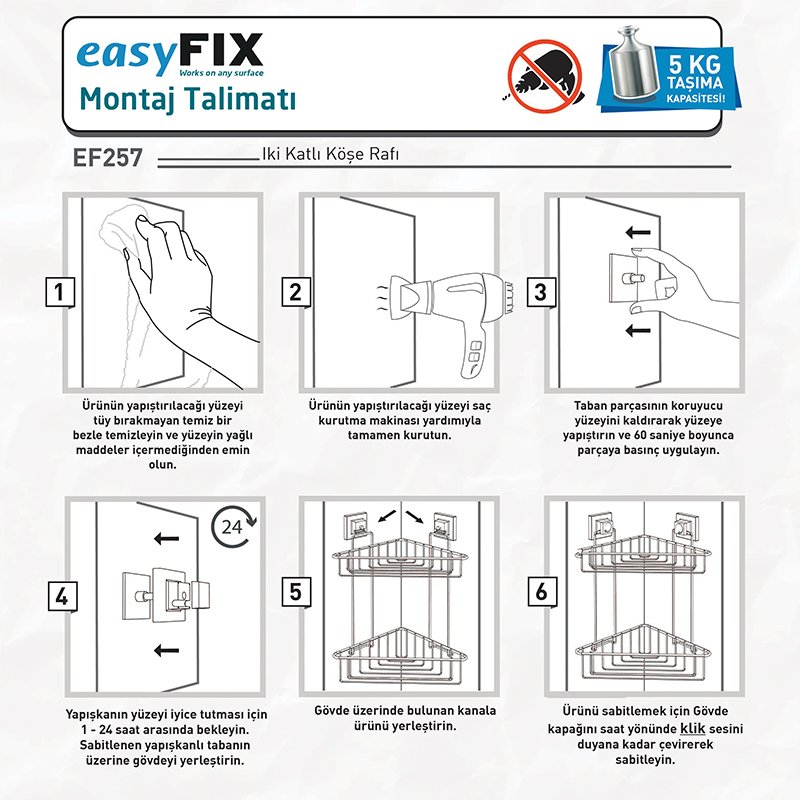 easyFIX
Works on any surface
Montaj Talimatı

5 KG TAŞIMA KAPASİTESİ!

EF257
Iki Katlı Köşe Rafı

1
Ürünün yapıştırılacağı yüzeyi tüy bırakmayan temiz bir bezle temizleyin ve yüzeyin yağlı maddeler içermediğinden emin olun.

2
Ürünün yapıştırılacağı yüzeyi saç kurutma makinası yardımıyla tamamen kurutun.

3
Taban parçasının koruyucu yüzeyini kaldırarak yüzeye yapıştırın ve 60 saniye boyunca parçaya basınç uygulayın.

4
24
Yapışkanın yüzeyi iyice tutması için 1 - 24 saat arasında bekleyin. Sabitlenen yapışkanlı tabanın üzerine gövdeyi yerleştirin.

5
Gövde üzerinde bulunan kanala ürünü yerleştirin.

6
Ürünü sabitlemek için Gövde kapağını saat yönünde klik sesini duyana kadar çevirerek sabitleyin.