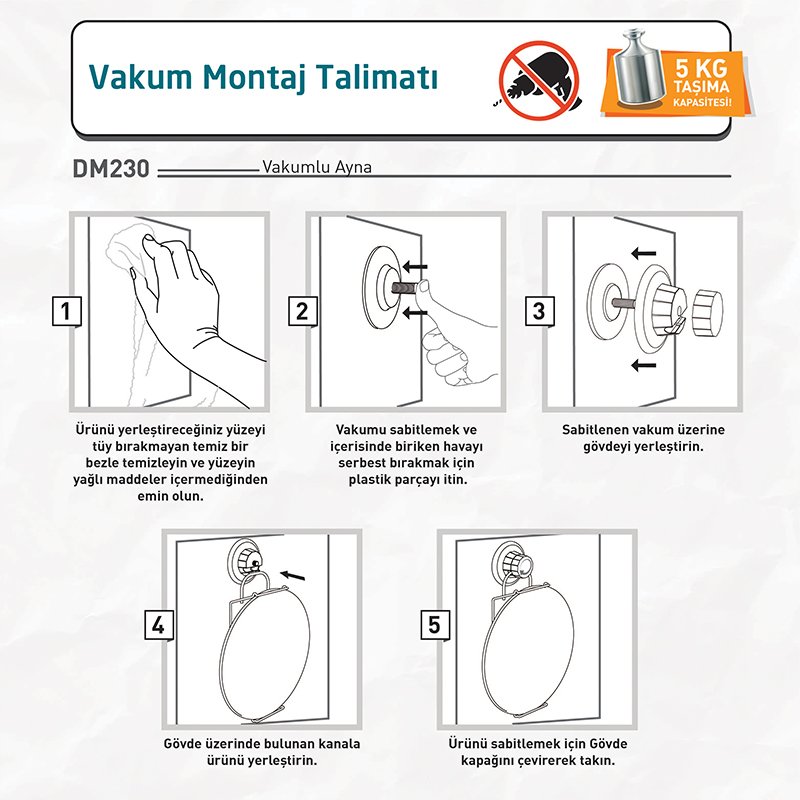 Vakum Montaj Talimatı

5 KG TAŞIMA KAPASİTESİ!

DM230 Vakumlu Ayna

1

Ürünü yerleştireceğiniz yüzeyi tüy bırakmayan temiz bir bezle temizleyin ve yüzeyin yağlı maddeler içermediğinden emin olun.

2

Vakumu sabitlemek ve içerisinde biriken havayı serbest bırakmak için plastik parçayı itin.

3

Sabitlenen vakum üzerine gövdeyi yerleştirin.

4

Gövde üzerinde bulunan kanala ürünü yerleştirin.

5

Ürünü sabitlemek için Gövde kapağını çevirerek takın.