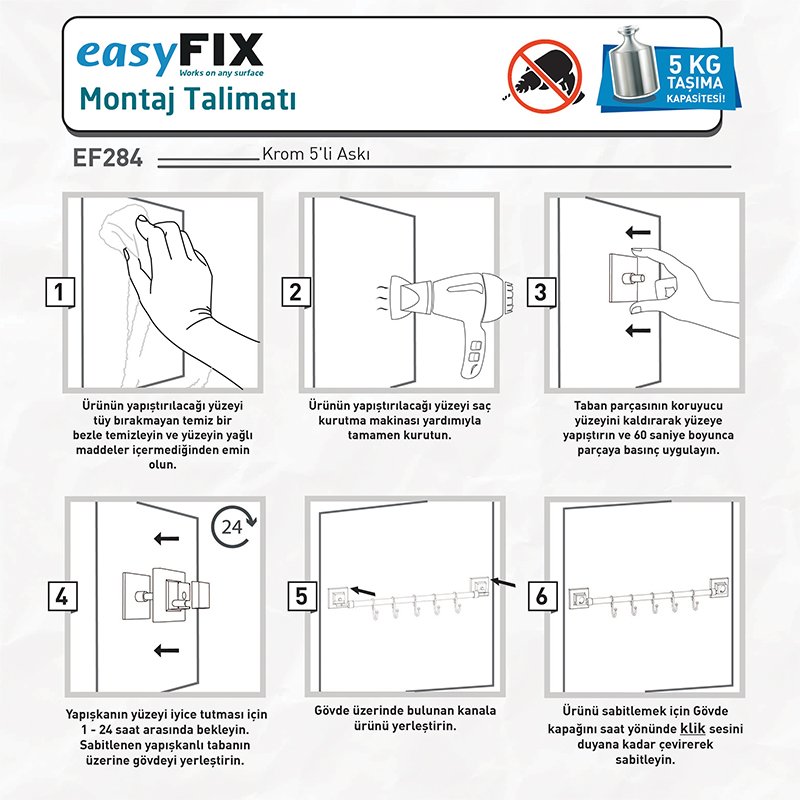 easyFIX
Works on any surface
Montaj Talimatı

5 KG TAŞIMA KAPASİTESİ!

EF284 Krom 5'li Askı

1
Ürünün yapıştırılacağı yüzeyi tüy bırakmayan temiz bir bezle temizleyin ve yüzeyin yağlı maddeler içermediğinden emin olun.

2
Ürünün yapıştırılacağı yüzeyi saç kurutma makinası yardımıyla tamamen kurutun.

3
Taban parçasının koruyucu yüzeyini kaldırarak yüzeye yapıştırın ve 60 saniye boyunca parçaya basınç uygulayın.

4
24
Yapışkanın yüzeyi iyice tutması için 1 - 24 saat arasında bekleyin. Sabitlenen yapışkanlı tabanın üzerine gövdeyi yerleştirin.

5
Gövde üzerinde bulunan kanala ürünü yerleştirin.

6
Ürünü sabitlemek için Gövde kapağını saat yönünde klik sesini duyana kadar çevirerek sabitleyin.