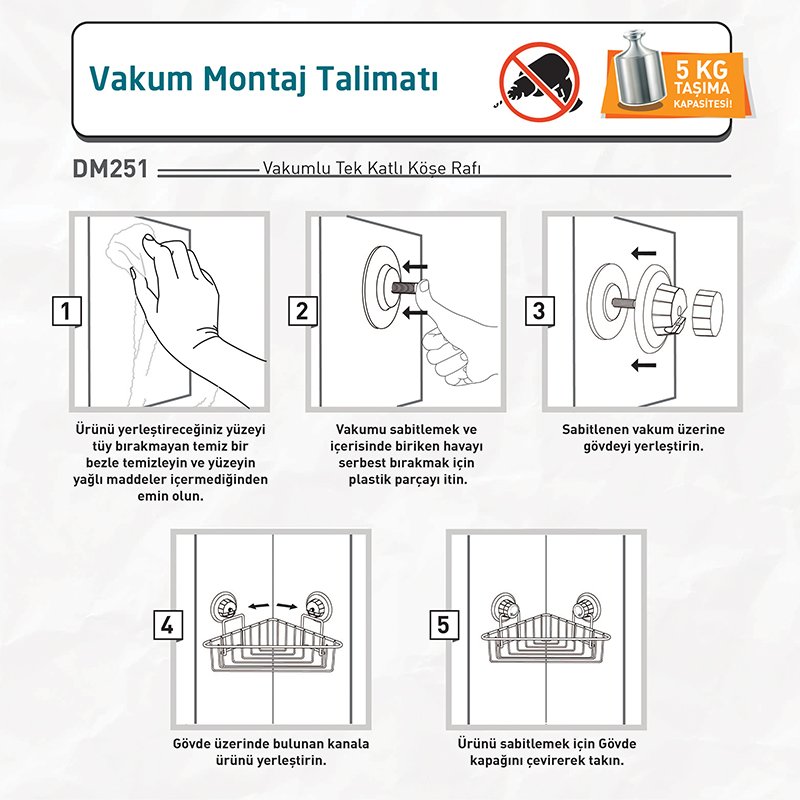 Vakum Montaj Talimatı

5 KG TAŞIMA KAPASİTESİ!

DM251 Vakumlu Tek Katlı Köşe Rafı

1

Ürünü yerleştireceğiniz yüzeyi tüy bırakmayan temiz bir bezle temizleyin ve yüzeyin yağlı maddeler içermediğinden emin olun.

2

Vakumu sabitlemek ve içerisinde biriken havayı serbest bırakmak için plastik parçayı itin.

3

Sabitlenen vakum üzerine gövdeyi yerleştirin.

4

Gövde üzerinde bulunan kanala ürünü yerleştirin.

5

Ürünü sabitlemek için Gövde kapağını çevirerek takın.